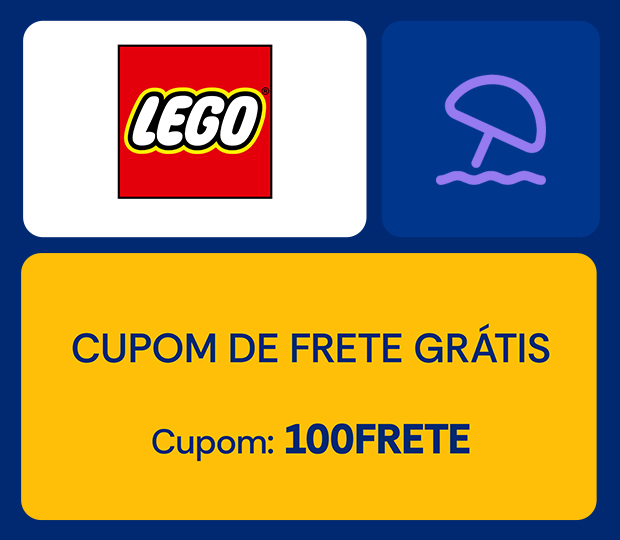 LEGO®

CUPOM DE FRETE GRÁTIS

Cupom: 100FRETE